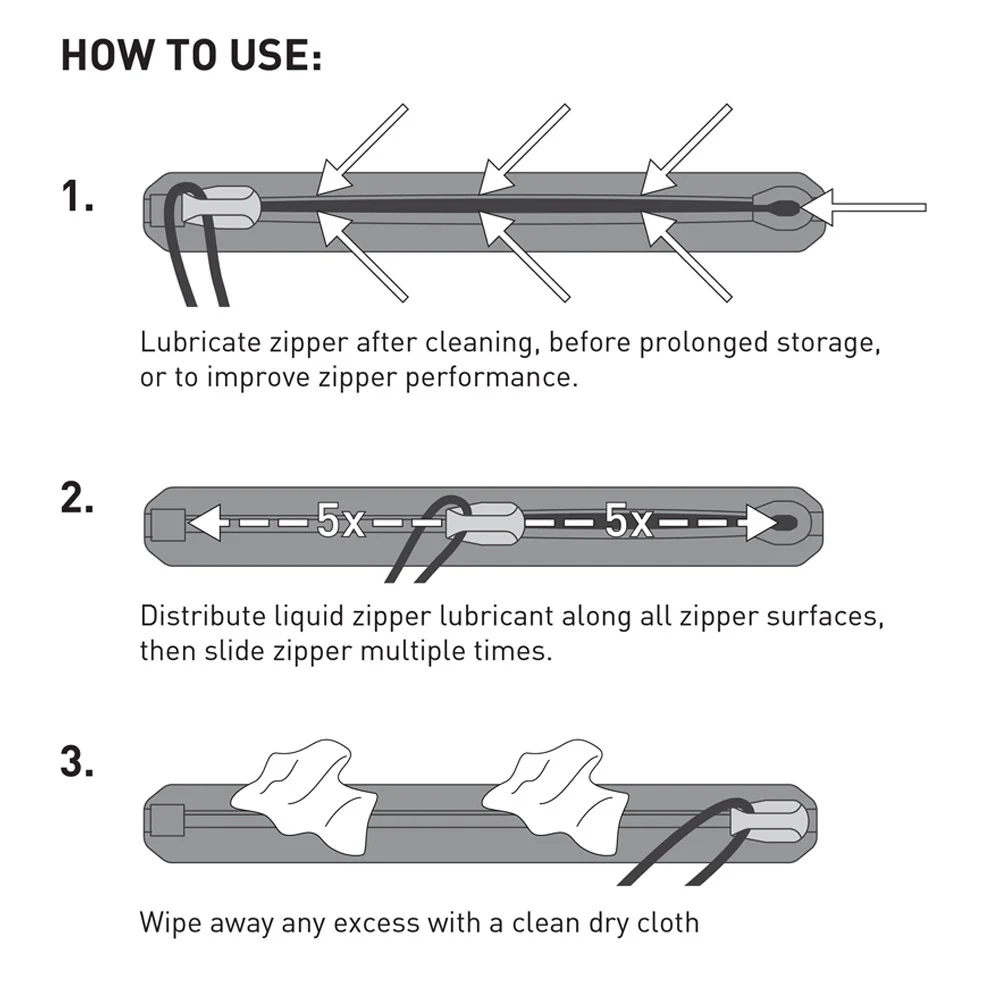 HOW TO USE:

1.

Lubricate zipper after cleaning, before prolonged storage, or to improve zipper performance.

2.

5x

5x

Distribute liquid zipper lubricant along all zipper surfaces, then slide zipper multiple times.

3.

Wipe away any excess with a clean dry cloth